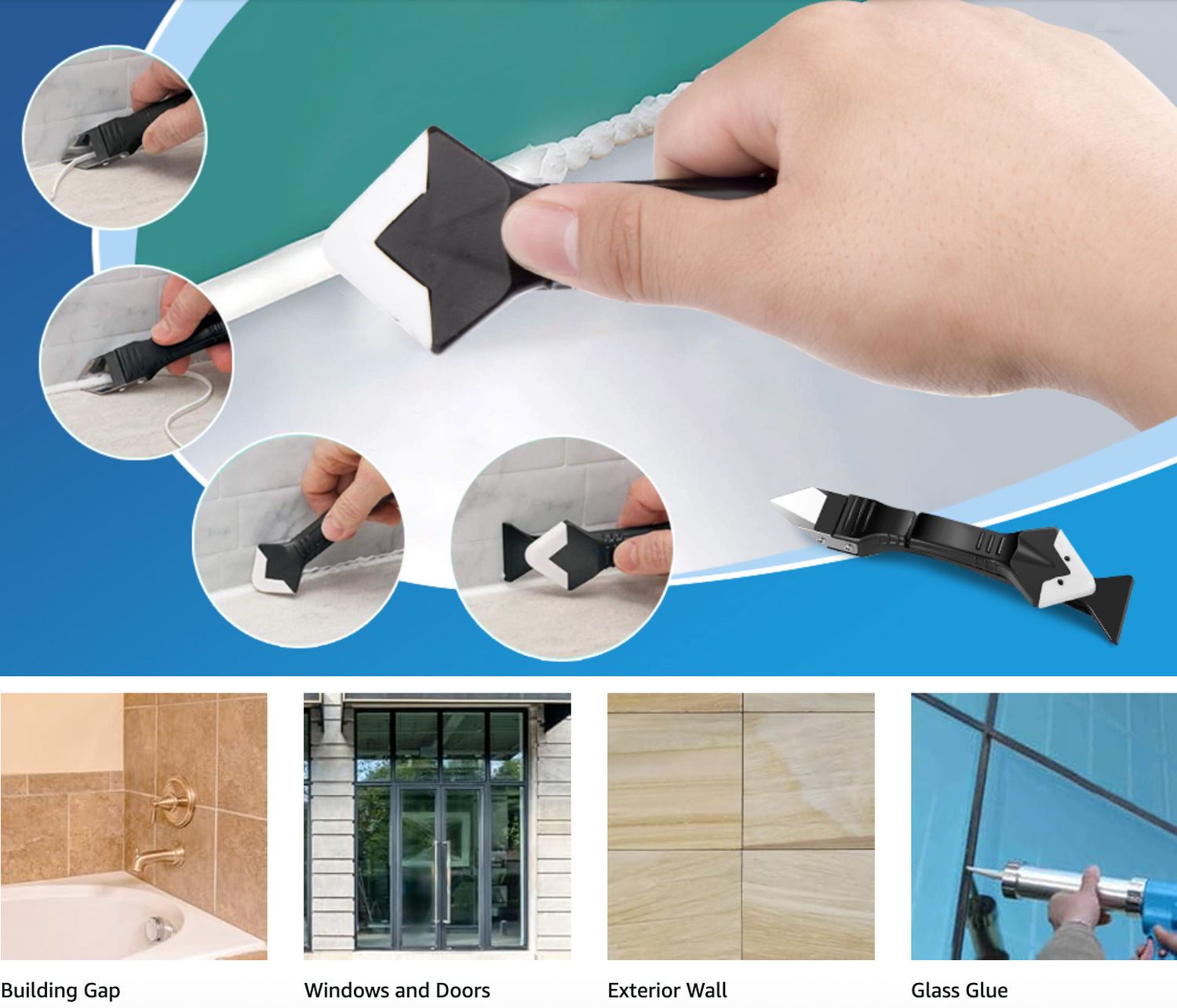 Building Gap

Windows and Doors

Exterior Wall

Glass Glue