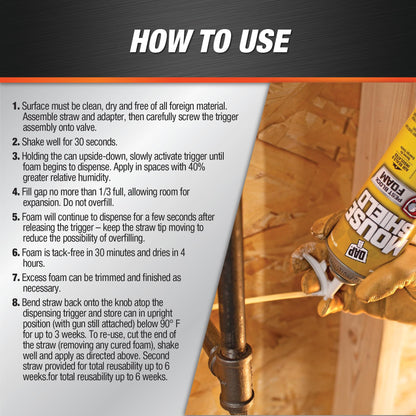 HOW TO USE

1. Surface must be clean, dry and free of all foreign material. Assemble straw and adapter, then carefully screw the trigger assembly onto valve.

2. Shake well for 30 seconds.

3. Holding the can upside-down, slowly activate trigger until foam begins to dispense. Apply in spaces with 40% greater relative humidity.

4. Fill gap no more than 1/3 full, allowing room for expansion. Do not overfill.

5. Foam will continue to dispense for a few seconds after releasing the trigger – keep the straw tip moving to reduce the possibility of overfilling.

6. Foam is tack-free in 30 minutes and dries in 4 hours.

7. Excess foam can be trimmed and finished as necessary.

8. Bend straw back onto the knob atop the dispensing trigger and store can in upright position (with gun still attached) below 90° F for up to 3 weeks. To re-use, cut the end of the straw (removing any cured foam), shake well and apply as directed above. Second straw provided for total reusability up to 6 weeks.for total reusability up to 6 weeks.

DAP
MOUSE SHIELD
PEST BLOCK FOAM