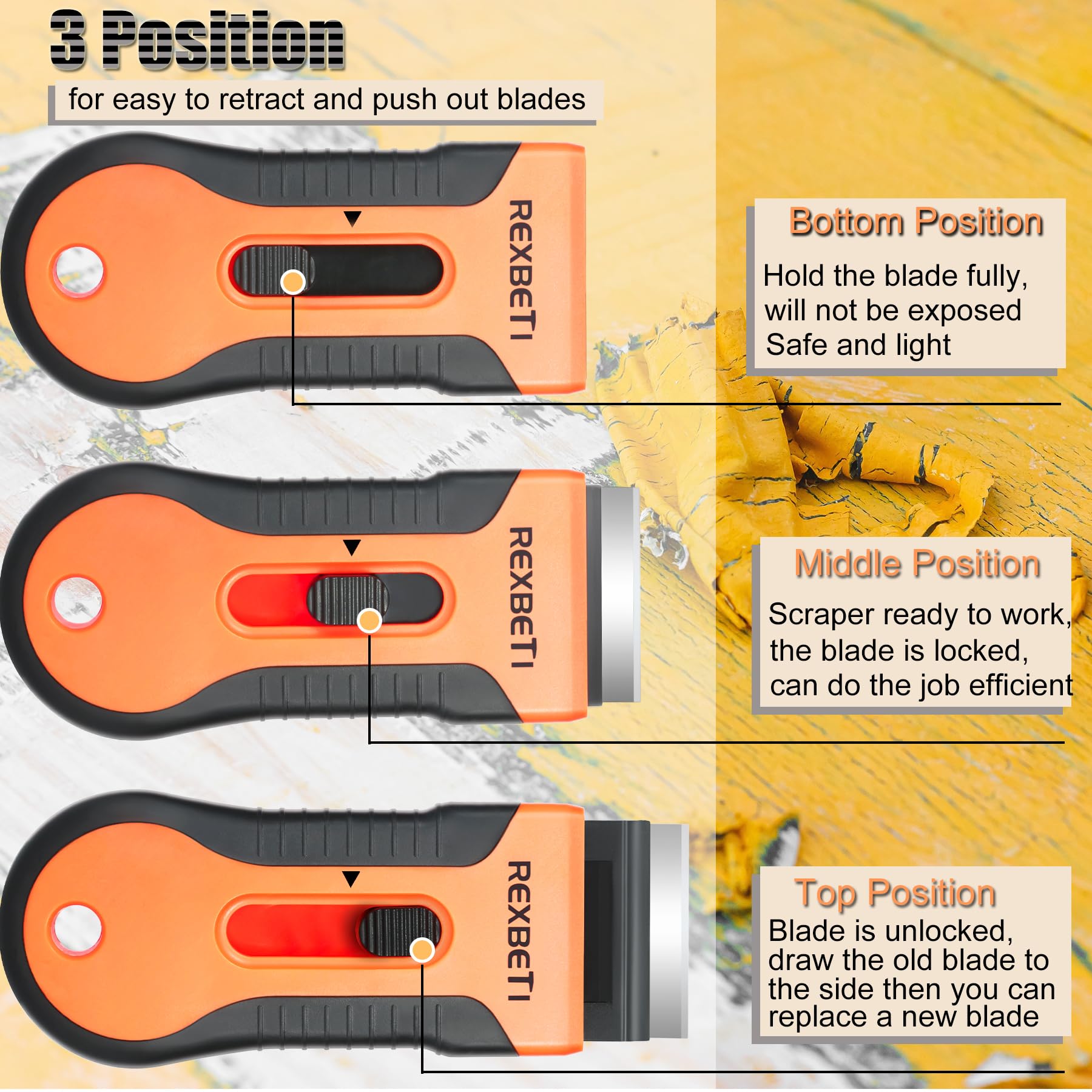 3 Position

for easy to retract and push out blades

REXBETI

Bottom Position

Hold the blade fully, will not be exposed Safe and light

REXBETI

Middle Position

Scraper ready to work, the blade is locked, can do the job efficient

REXBETI

Top Position

Blade is unlocked, draw the old blade to the side then you can replace a new blade