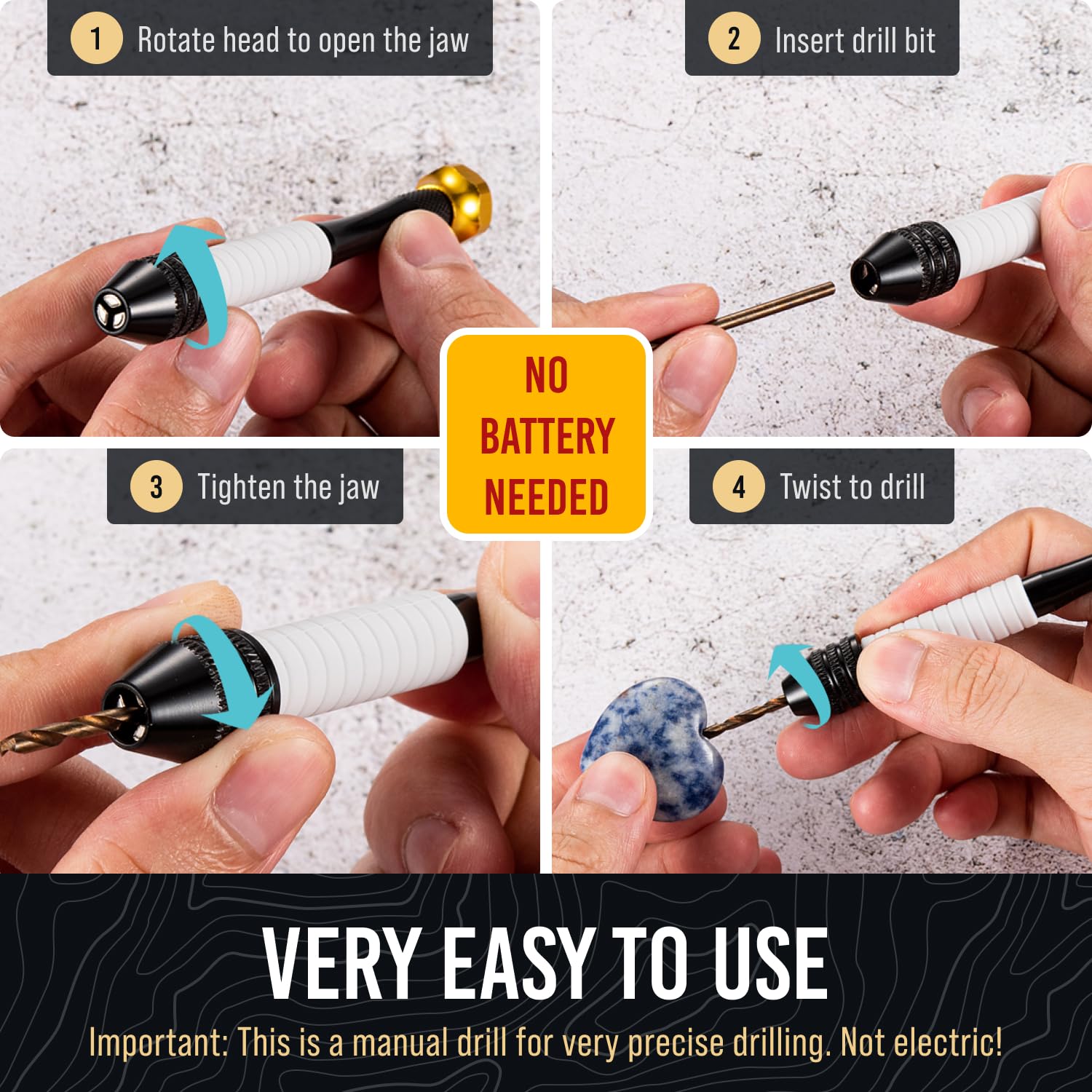 1 Rotate head to open the jaw

2 Insert drill bit

NO BATTERY NEEDED

3 Tighten the jaw

4 Twist to drill

VERY EASY TO USE

Important: This is a manual drill for very precise drilling. Not electric!