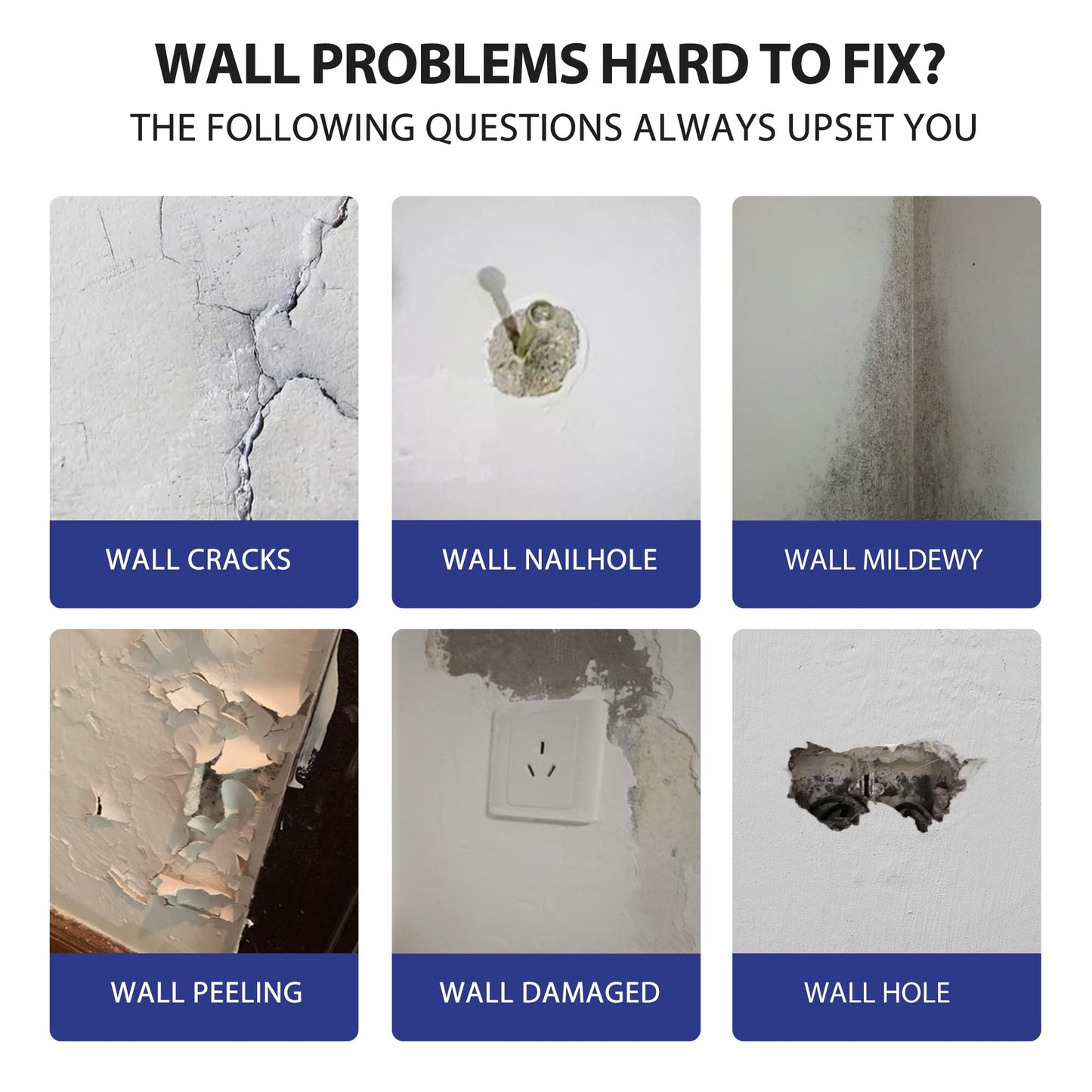 WALL PROBLEMS HARD TO FIX?
THE FOLLOWING QUESTIONS ALWAYS UPSET YOU

WALL CRACKS

WALL NAILHOLE

WALL MILDEWY

WALL PEELING

WALL DAMAGED

WALL HOLE