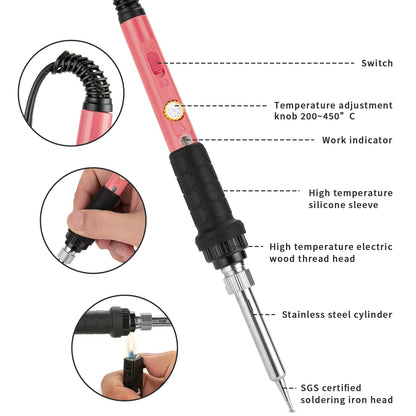 Switch

Temperature adjustment knob 200~450" C

Work indicator

High temperature silicone sleeve

High temperature electric wood thread head

Stainless steel cylinder

SGS certified soldering iron head