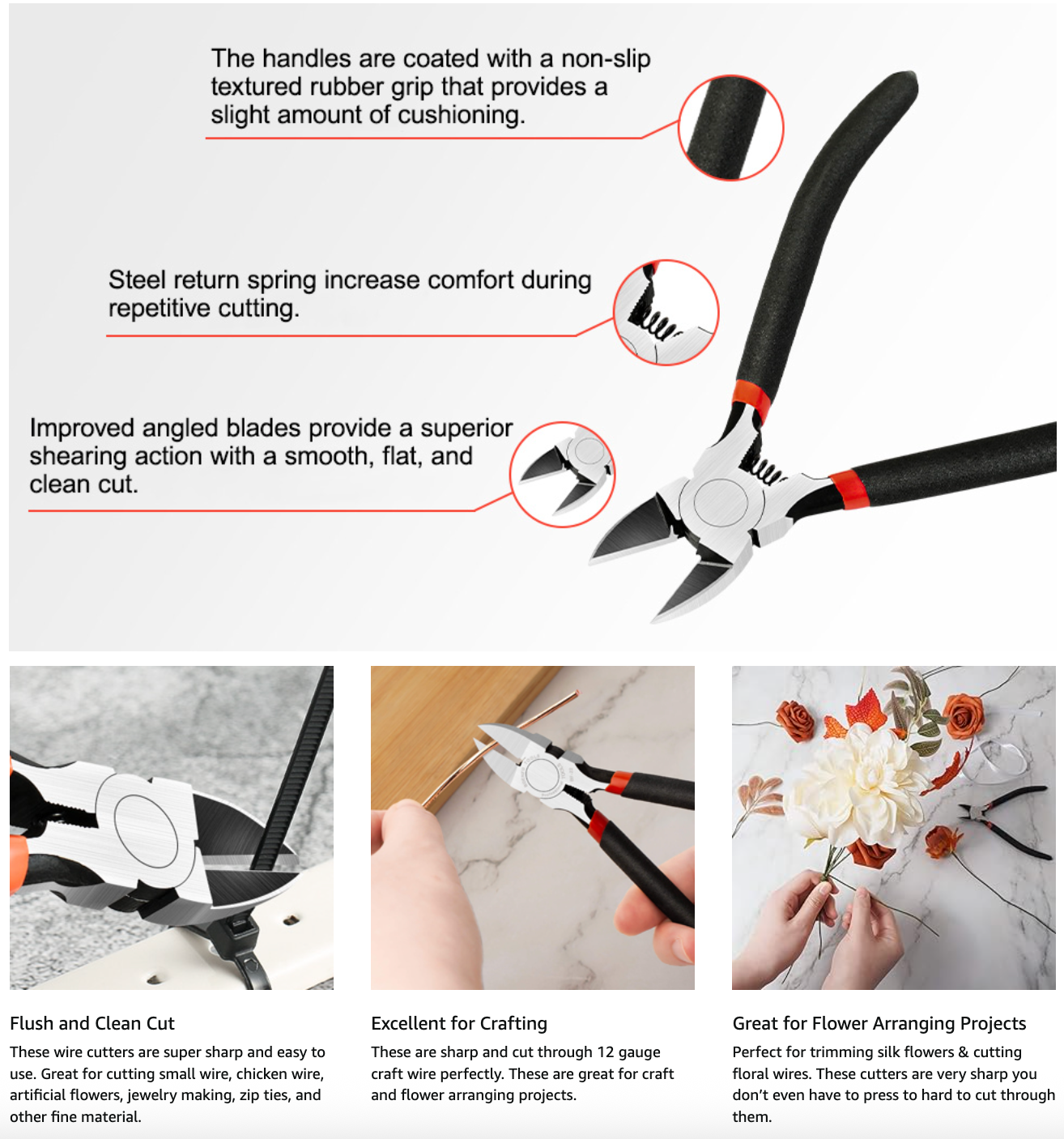 The handles are coated with a non-slip textured rubber grip that provides a slight amount of cushioning.

Steel return spring increase comfort during repetitive cutting.

Improved angled blades provide a superior shearing action with a smooth, flat, and clean cut.

Flush and Clean Cut

These wire cutters are super sharp and easy to use. Great for cutting small wire, chicken wire, artificial flowers, jewelry making, zip ties, and other fine material.

Excellent for Crafting

These are sharp and cut through 12 gauge craft wire perfectly. These are great for craft and flower arranging projects.

Great for Flower Arranging Projects

Perfect for trimming silk flowers & cutting floral wires. These cutters are very sharp you don't even have to press to hard to cut through them.