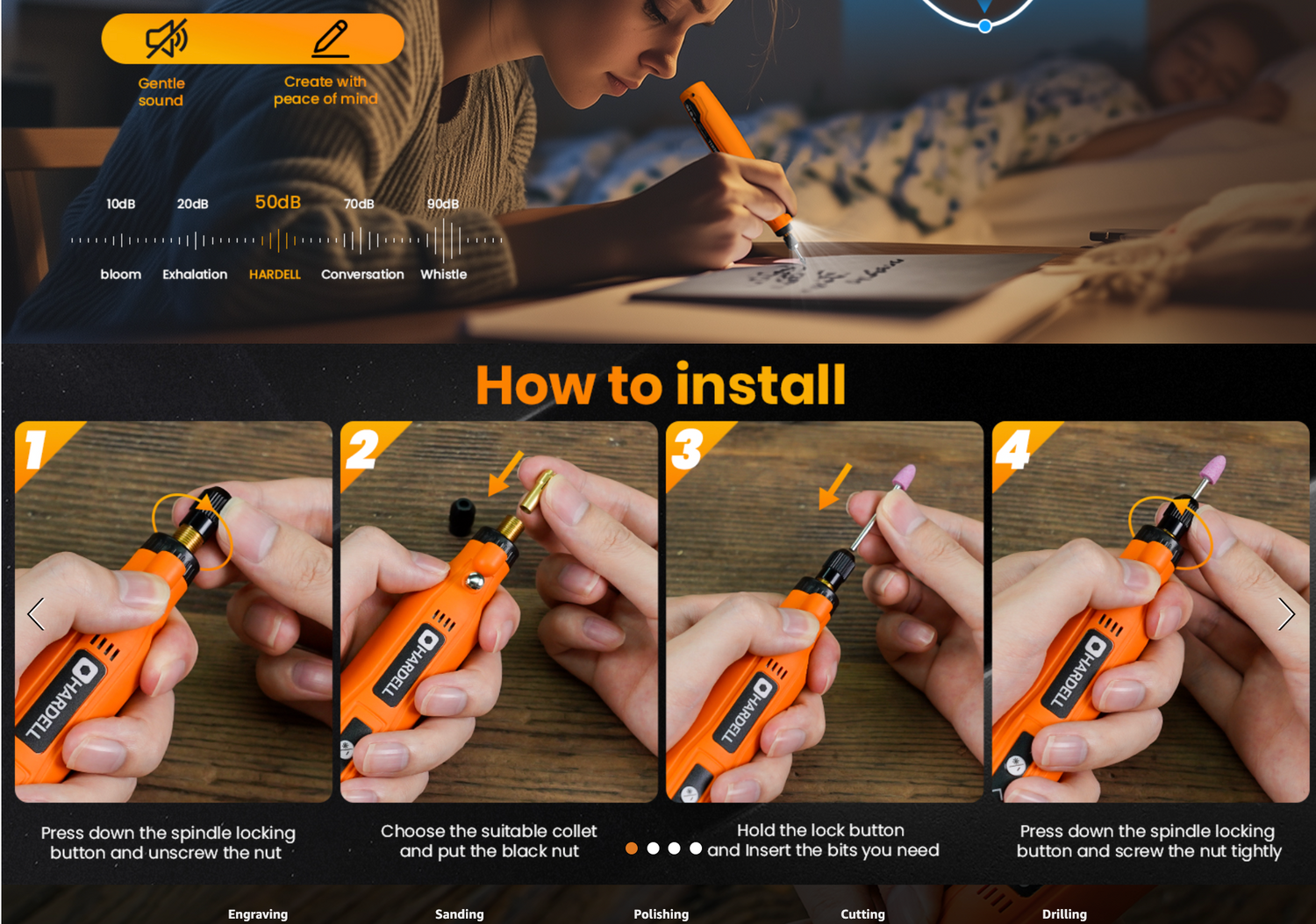 Gentle sound

Create with peace of mind

10dB 20dB 50dB 70dB 90dB

bloom Exhalation HARDELL Conversation Whistle

How to install

1

HARDELL

Press down the spindle locking button and unscrew the nut

2

HARDELL

Choose the suitable collet and put the black nut

3

HARDELL

Hold the lock button and Insert the bits you need

4

HARDELL

Press down the spindle locking button and screw the nut tightly

Engraving Sanding Polishing Cutting Drilling