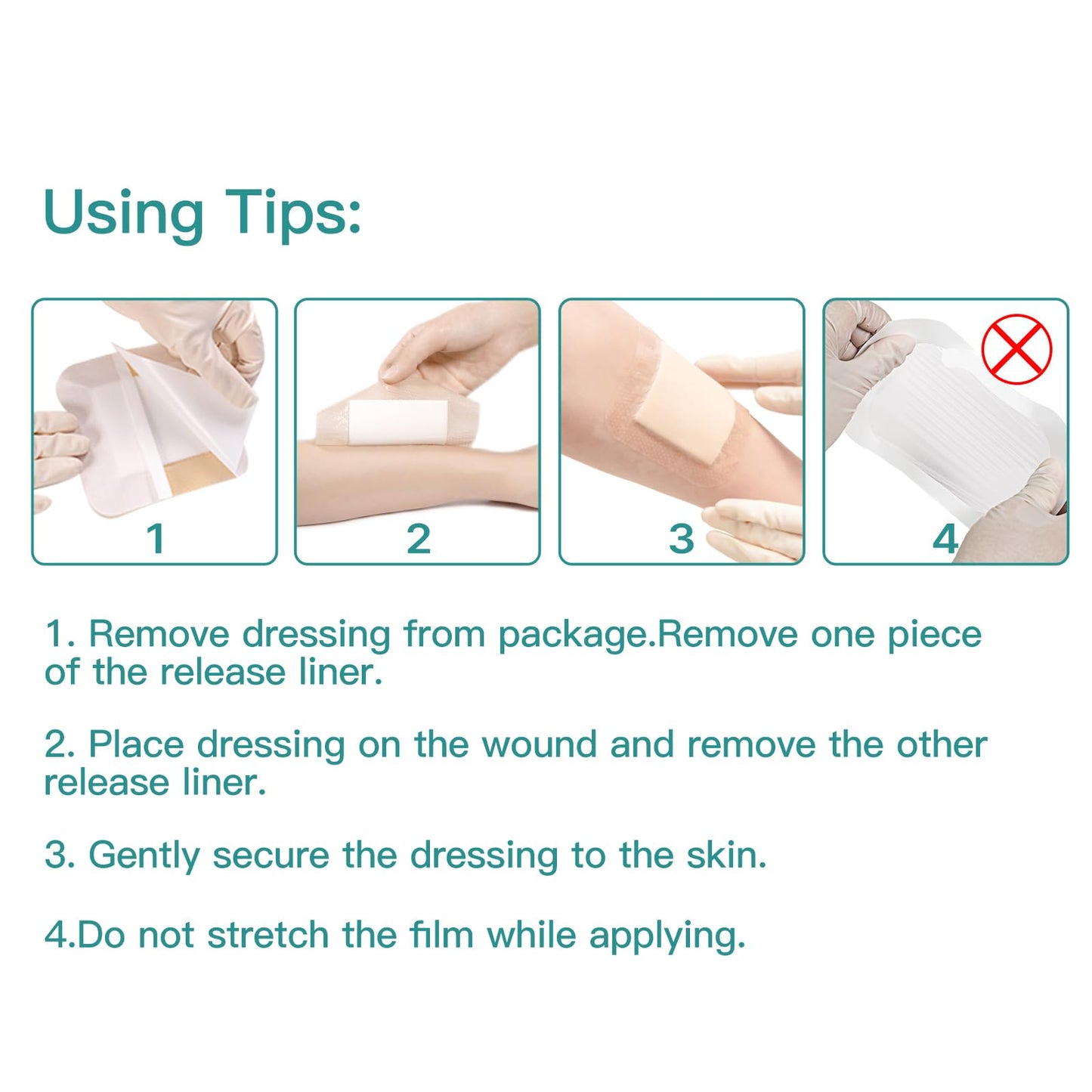 Using Tips:

1

2

3

4

1. Remove dressing from package.Remove one piece of the release liner.

2. Place dressing on the wound and remove the other release liner.

3. Gently secure the dressing to the skin.

4.Do not stretch the film while applying.