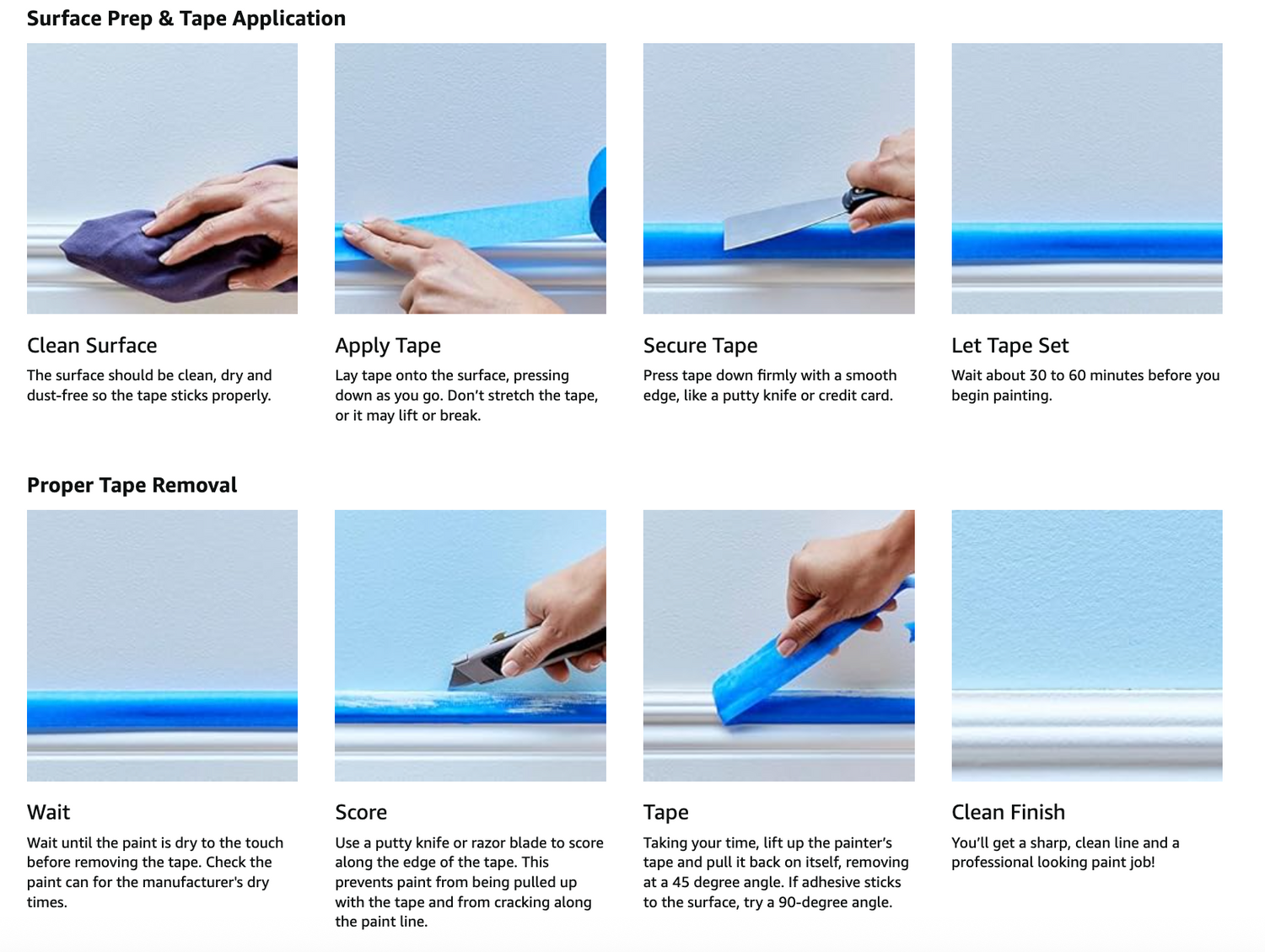 Surface Prep & Tape Application

Clean Surface
The surface should be clean, dry and dust-free so the tape sticks properly.

Apply Tape
Lay tape onto the surface, pressing down as you go. Don't stretch the tape, or it may lift or break.

Secure Tape
Press tape down firmly with a smooth edge, like a putty knife or credit card.

Let Tape Set
Wait about 30 to 60 minutes before you begin painting.

Proper Tape Removal

Wait
Wait until the paint is dry to the touch before removing the tape. Check the paint can for the manufacturer's dry times.

Score
Use a putty knife or razor blade to score along the edge of the tape. This prevents paint from being pulled up with the tape and from cracking along the paint line.

Tape
Taking your time, lift up the painter's tape and pull it back on itself, removing at a 45 degree angle. If adhesive sticks to the surface, try a 90-degree angle.

Clean Finish
You'll get a sharp, clean line and a professional looking paint job!